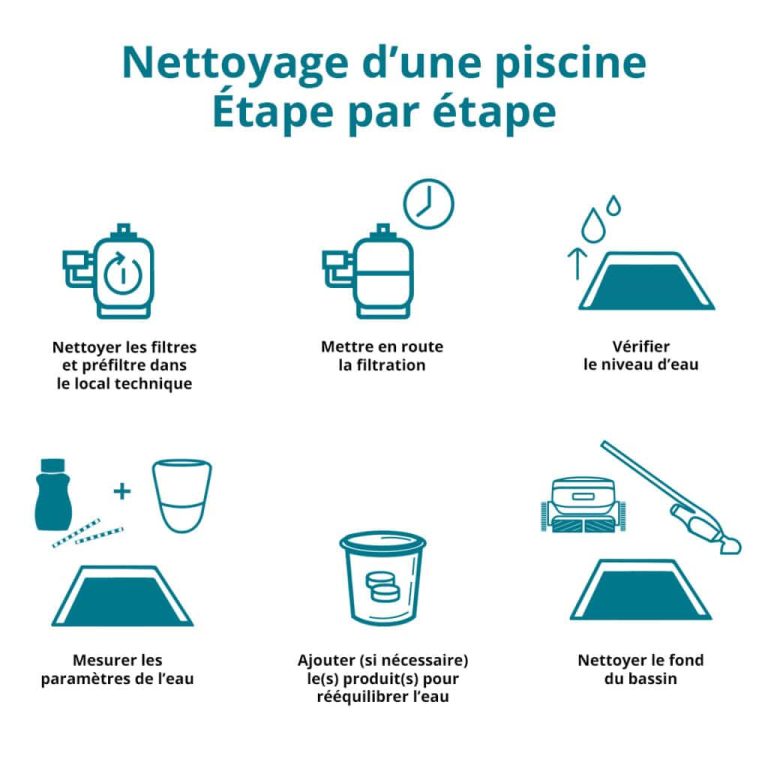 Nettoyage d'une piscine
Étape par étape

Nettoyer les filtres et préfiltre dans le local technique

Mettre en route la filtration

Vérifier le niveau d'eau

Mesurer les paramètres de l'eau

Ajouter (si nécessaire) le(s) produit(s) pour rééquilibrer l'eau

Nettoyer le fond du bassin