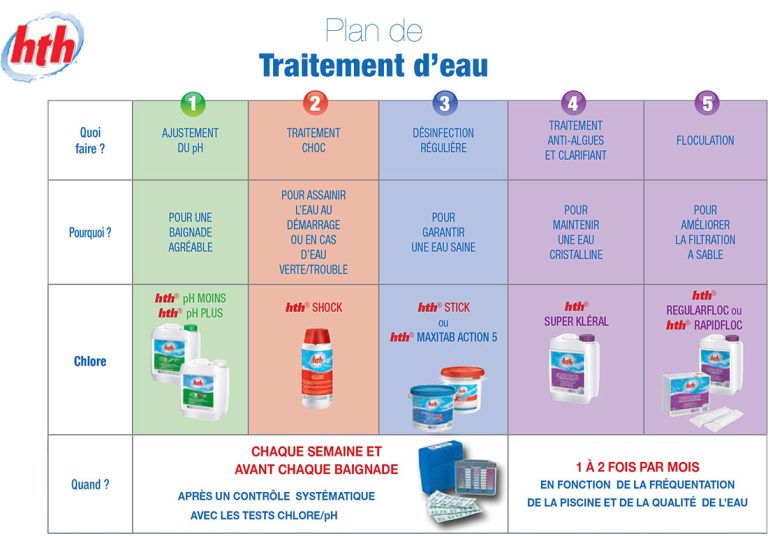 hth

Plan de
Traitement d'eau

| | 1 | 2 | 3 | 4 | 5 |
|---|---|---|---|---|---|
| Quoi faire ? | AJUSTEMENT DU pH | TRAITEMENT CHOC | DÉSINFECTION RÉGULIÈRE | TRAITEMENT ANTI-ALGUES ET CLARIFIANT | FLOCULATION |
| Pourquoi ? | POUR UNE BAIGNADE AGRÉABLE | POUR ASSAINIR L'EAU AU DÉMARRAGE OU EN CAS D'EAU VERTE/TROUBLE | POUR GARANTIR UNE EAU SAINE | POUR MAINTENIR UNE EAU CRISTALLINE | POUR AMÉLIORER LA FILTRATION A SABLE |
| Chlore | hth® pH MOINS hth® pH PLUS | hth® SHOCK | hth® STICK ou hth® MAXITAB ACTION 5 | hth® SUPER KLÉRAL | hth® REGULARFLOC ou hth® RAPIDFLOC |
| Quand ? | CHAQUE SEMAINE ET AVANT CHAQUE BAIGNADE APRÈS UN CONTRÔLE SYSTÉMATIQUE AVEC LES TESTS CHLORE/pH | | | 1 À 2 FOIS PAR MOIS EN FONCTION DE LA FRÉQUENTATION DE LA PISCINE ET DE LA QUALITÉ DE L'EAU | |